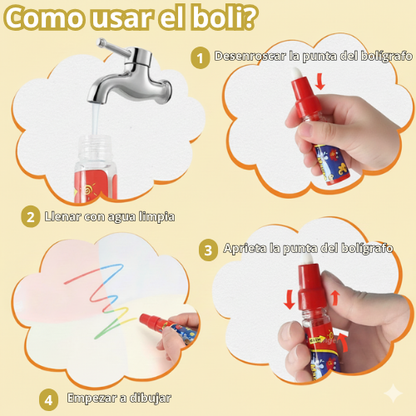 Como usar el boli?

1 Desenroscar la punta del bolígrafo

2 Llenar con agua limpia

3 Aprieta la punta del bolígrafo

4 Empezar a dibujar